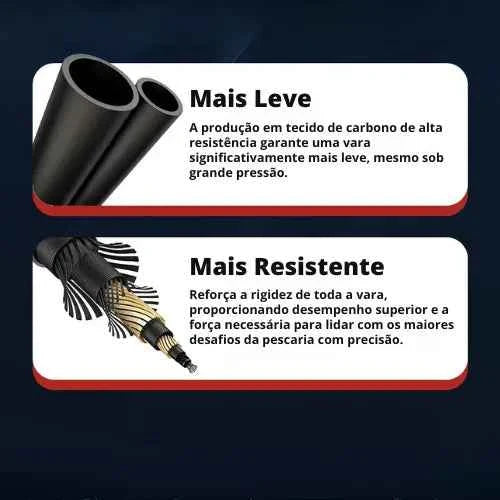 Mais Leve

A produção em tecido de carbono de alta resistência garante uma vara significativamente mais leve, mesmo sob grande pressão.

Mais Resistente

Reforça a rigidez de toda a vara, proporcionando desempenho superior e a força necessária para lidar com os maiores desafios da pescaria com precisão.